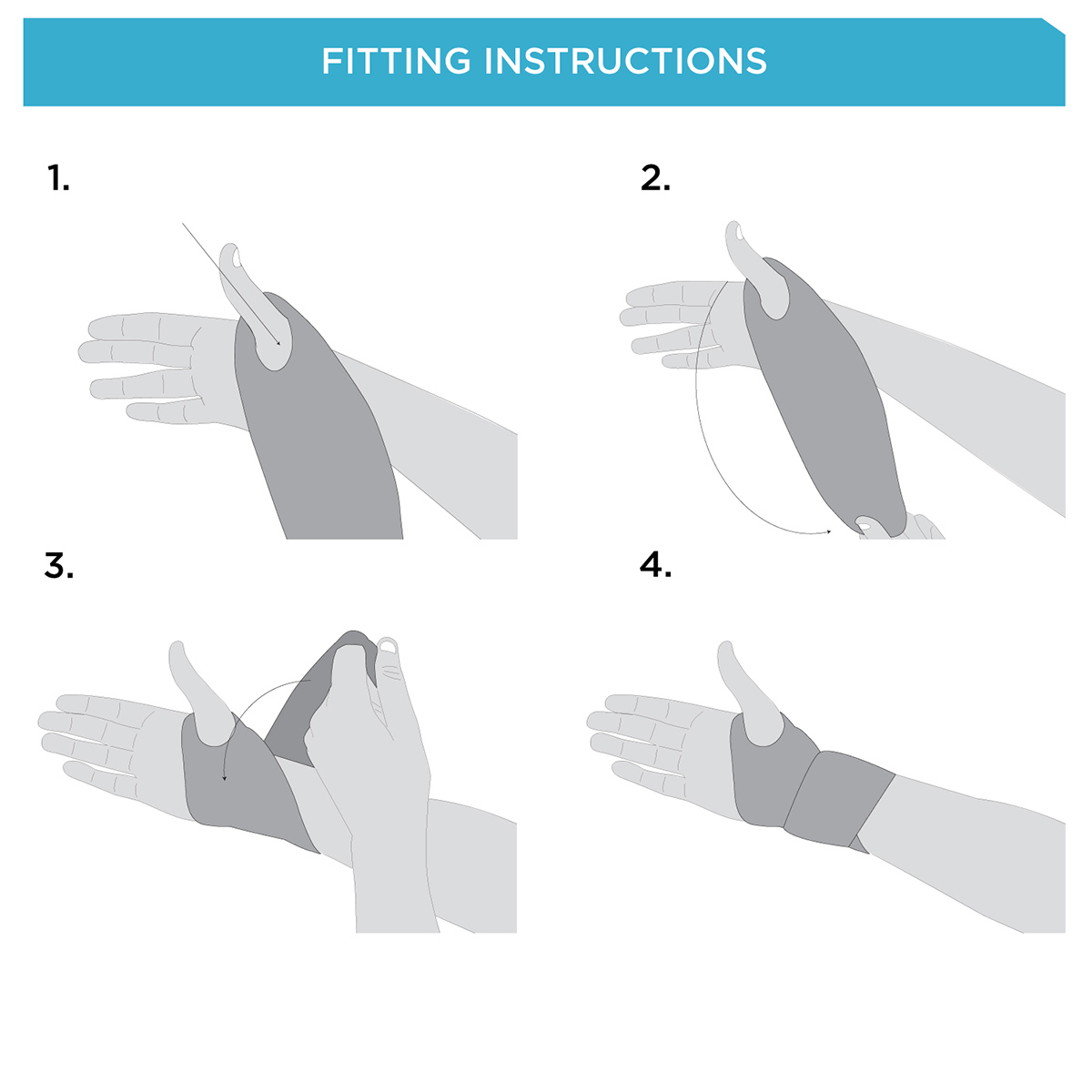 FITTING INSTRUCTIONS

1.

2.

3.

4.